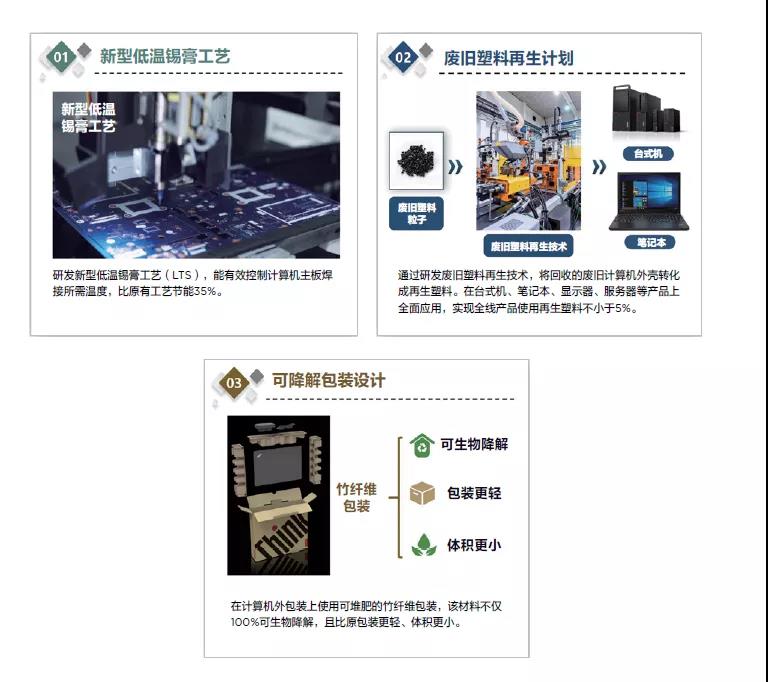 01 新型低温锡膏工艺

新型低温锡膏工艺

研发新型低温锡膏工艺（LTS），能有效控制计算机主板焊接所需温度，比原有工艺节能35%。

02 废旧塑料再生计划

废旧塑料粒子

废旧塑料再生技术

台式机

笔记本

通过研发废旧塑料再生技术，将回收的废旧计算机外壳转化成再生塑料。在台式机、笔记本、显示器、服务器等产品上全面应用，实现全线产品使用再生塑料不小于5%。

03 可降解包装设计

think

竹纤维包装

可生物降解

包装更轻

体积更小

在计算机外包装上使用可堆肥的竹纤维包装，该材料不仅100%可生物降解，且比原包装更轻、体积更小。